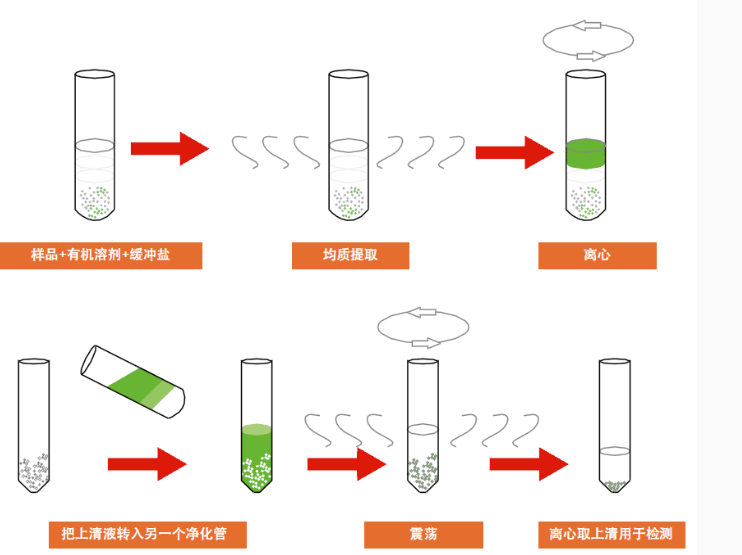 样品+有机溶剂+缓冲盐

均质提取

离心

把上清液转入另一个净化管

震荡

离心取上清用于检测